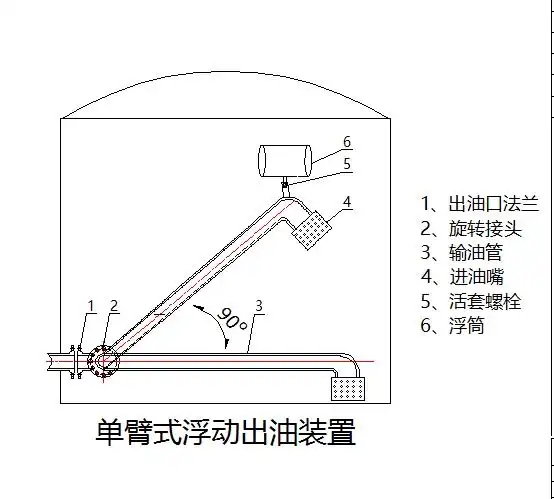 6
5
4
1 2
90°
3

1、出油口法兰
2、旋转接头
3、输油管
4、进油嘴
5、活套螺栓
6、浮筒

单臂式浮动出油装置